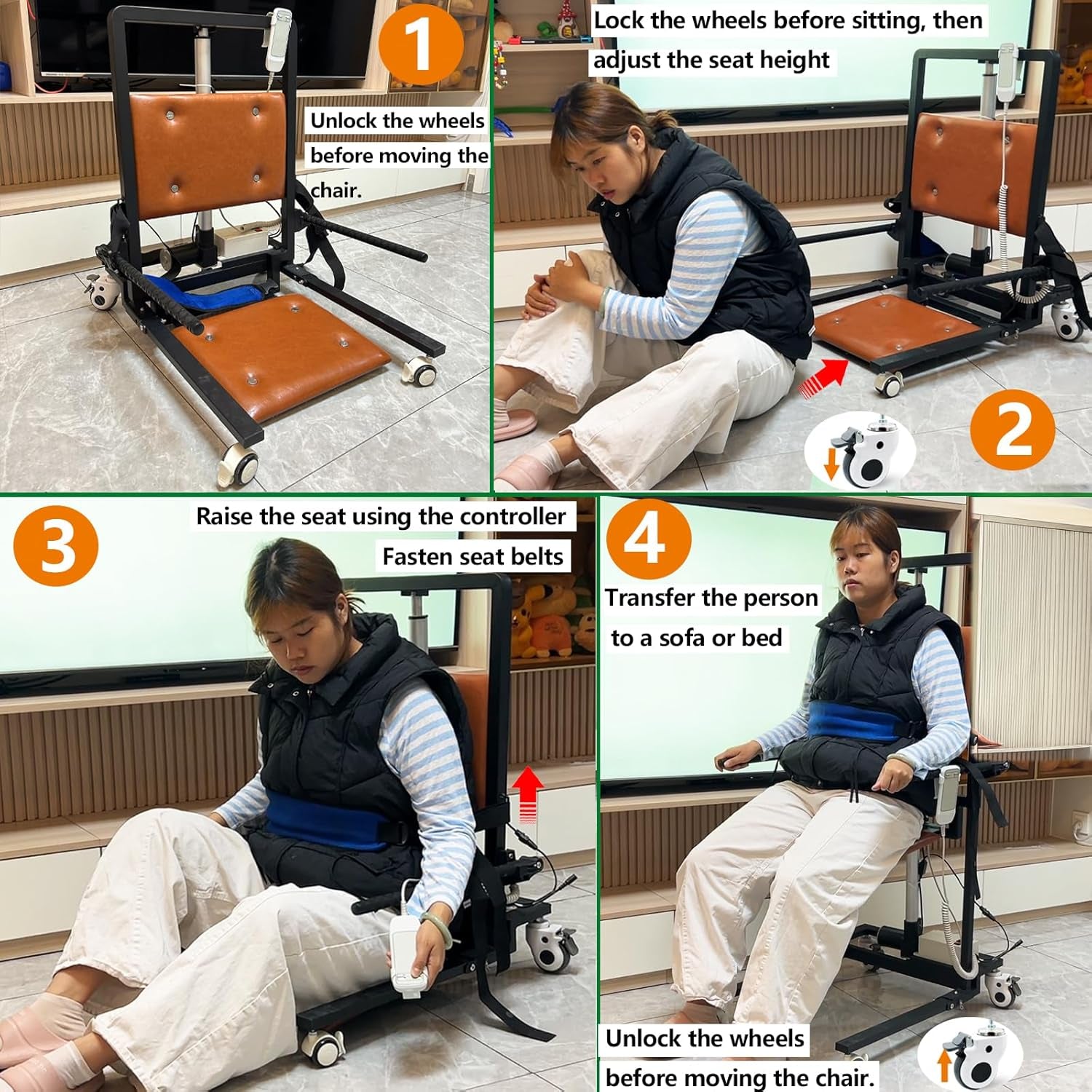 1

Unlock the wheels before moving the chair.

Lock the wheels before sitting, then adjust the seat height

2

3

Raise the seat using the controller

Fasten seat belts

4

Transfer the person to a sofa or bed

Unlock the wheels before moving the chair.