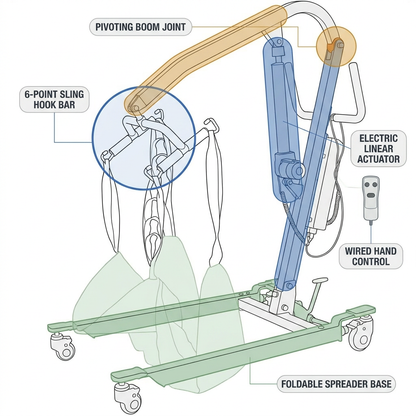 PIVOTING BOOM JOINT

6-POINT SLING HOOK BAR

ELECTRIC LINEAR ACTUATOR

WIRED HAND CONTROL

FOLDABLE SPREADER BASE